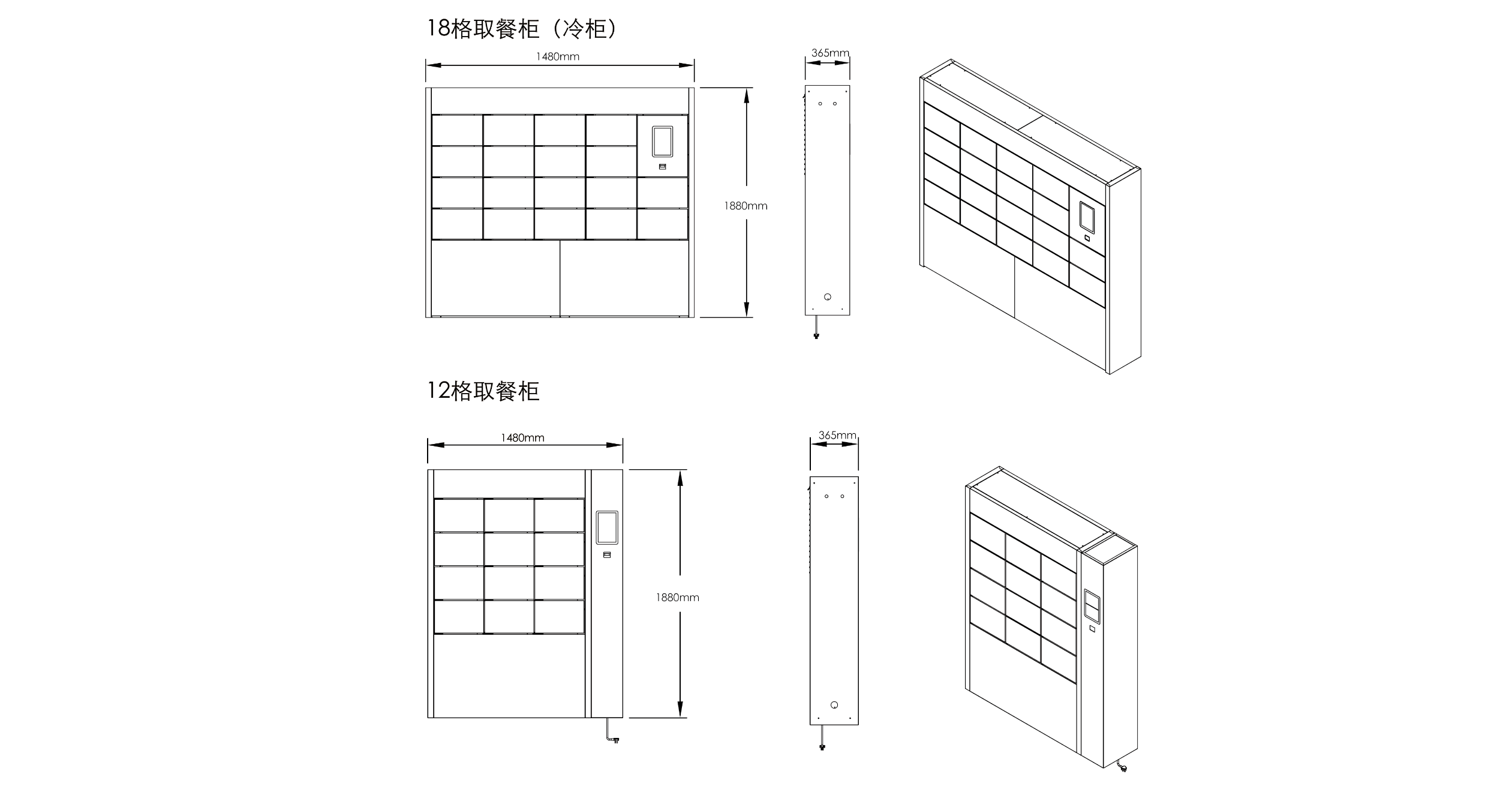 18格取餐柜（冷柜）

1480mm

365mm

1880mm

12格取餐柜

1480mm

365mm

1880mm